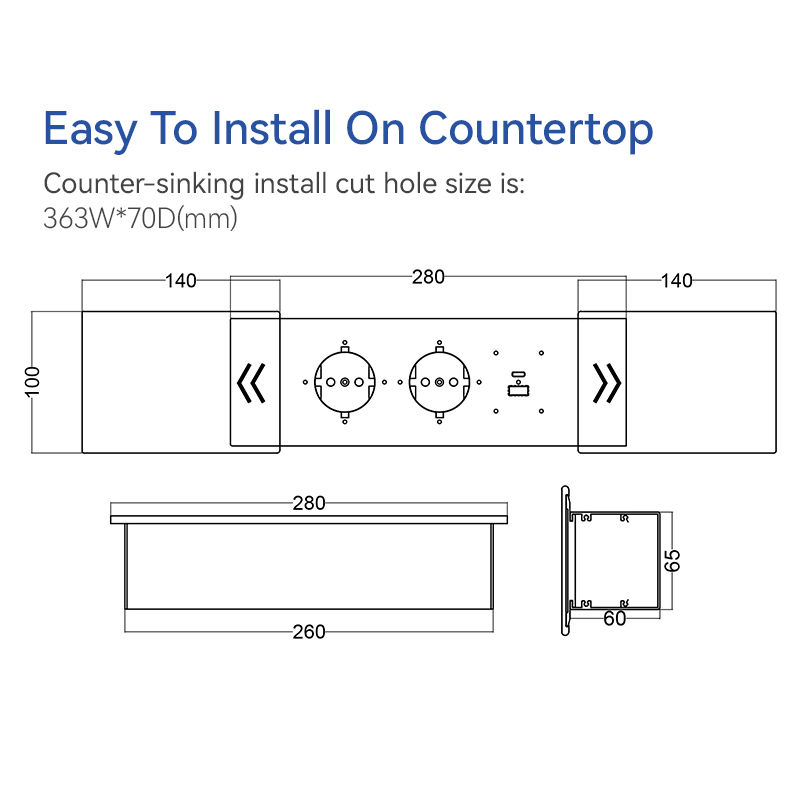 Easy To Install On Countertop

Counter-sinking install cut hole size is:
363W*70D(mm)

140
280
140
100

280
260

65
60