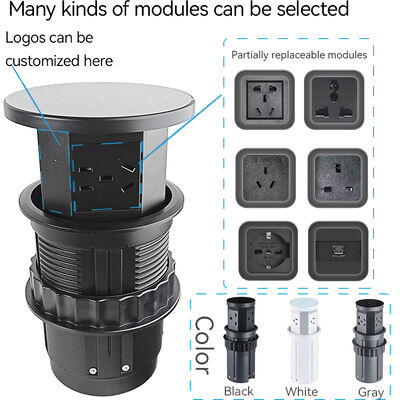 Many kinds of modules can be selected

Logos can be customized here

Partially replaceable modules

Color

Black

White

Gray